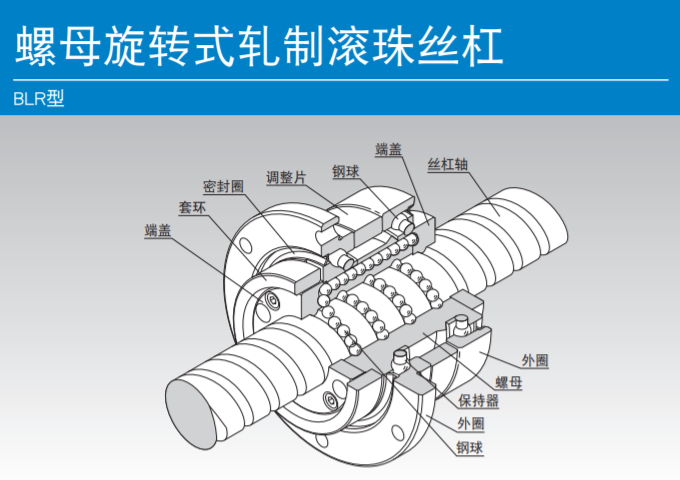 螺母旋转式轧制滚珠丝杠

BLR型

端盖
丝杠轴
钢球
调整片
密封圈
套环
端盖
外圈
螺母
保持器
外圈
钢球